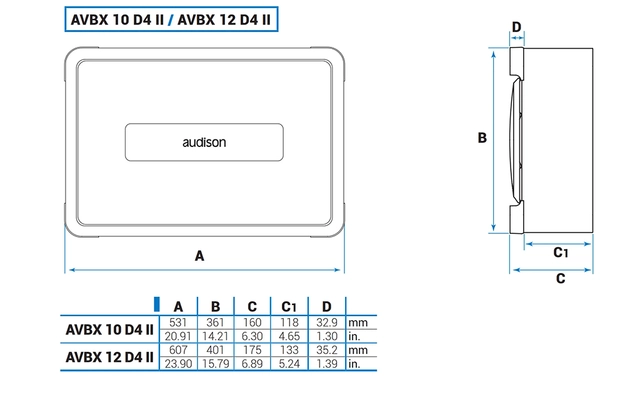 AVBX 10 D4 II / AVBX 12 D4 II

audison

A

D

B

C1

C

| | A | B | C | C1 | D | |
|---|---|---|---|---|---|---|
| AVBX 10 D4 II | 531 | 361 | 160 | 118 | 32.9 | mm |
| | 20.91 | 14.21 | 6.30 | 4.65 | 1.30 | in. |
| AVBX 12 D4 II | 607 | 401 | 175 | 133 | 35.2 | mm |
| | 23.90 | 15.79 | 6.89 | 5.24 | 1.39 | in. |