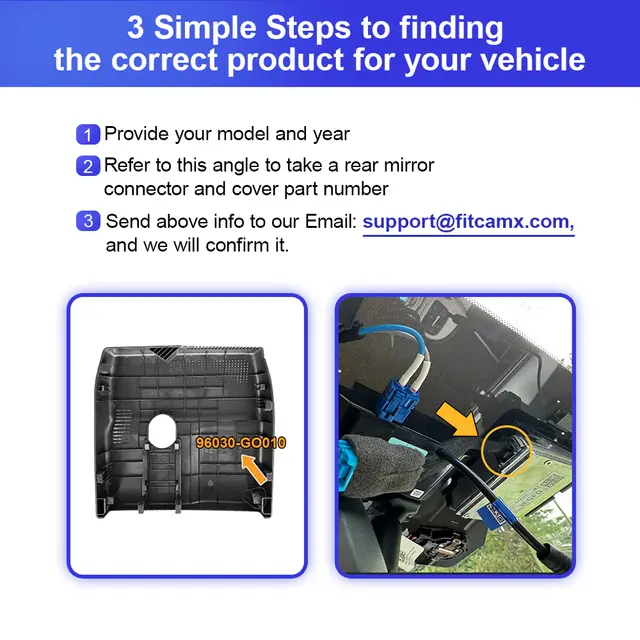 3 Simple Steps to finding the correct product for your vehicle

1 Provide your model and year

2 Refer to this angle to take a rear mirror connector and cover part number

3 Send above info to our Email: support@fitcamx.com, and we will confirm it.

96030-GO010