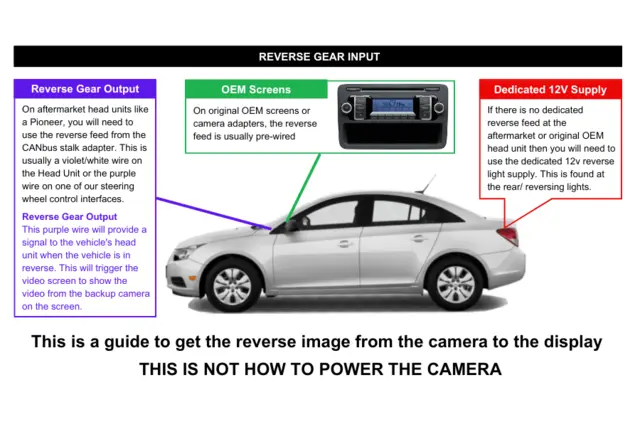 REVERSE GEAR INPUT

Reverse Gear Output

On aftermarket head units like a Pioneer, you will need to use the reverse feed from the CANbus stalk adapter. This is usually a violet/white wire on the Head Unit or the purple wire on one of our steering wheel control interfaces.

Reverse Gear Output

This purple wire will provide a signal to the vehicle's head unit when the vehicle is in reverse. This will trigger the video screen to show the video from the backup camera on the screen.

OEM Screens

On original OEM screens or camera adapters, the reverse feed is usually pre-wired

Dedicated 12V Supply

If there is no dedicated reverse feed at the aftermarket or original OEM head unit then you will need to use the dedicated 12v reverse light supply. This is found at the rear/ reversing lights.

This is a guide to get the reverse image from the camera to the display

THIS IS NOT HOW TO POWER THE CAMERA