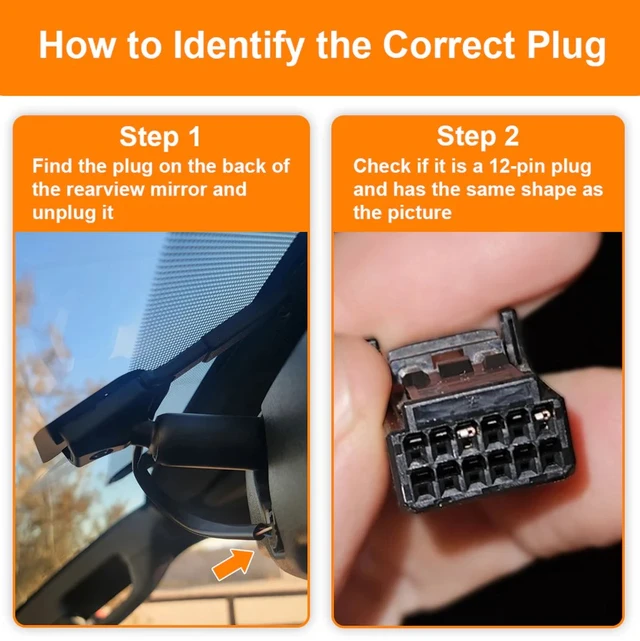 How to Identify the Correct Plug

Step 1
Find the plug on the back of the rearview mirror and unplug it

Step 2
Check if it is a 12-pin plug and has the same shape as the picture