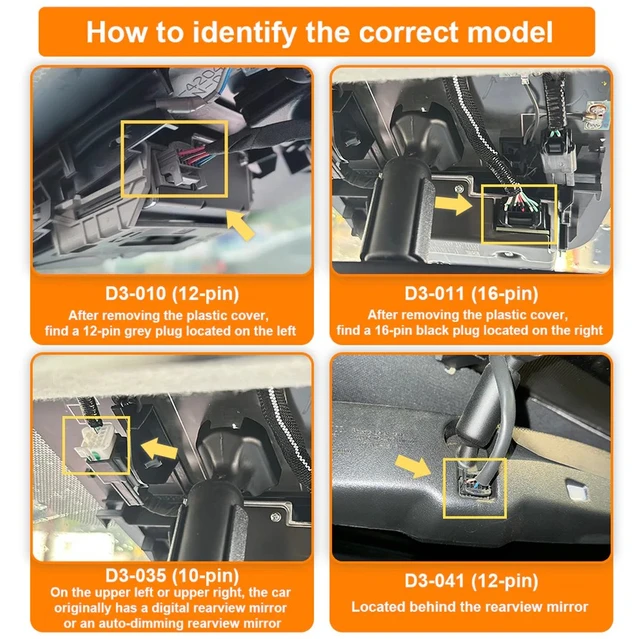 How to identify the correct model

D3-010 (12-pin)
After removing the plastic cover, find a 12-pin grey plug located on the left

D3-011 (16-pin)
After removing the plastic cover, find a 16-pin black plug located on the right

D3-035 (10-pin)
On the upper left or upper right, the car originally has a digital rearview mirror or an auto-dimming rearview mirror

D3-041 (12-pin)
Located behind the rearview mirror