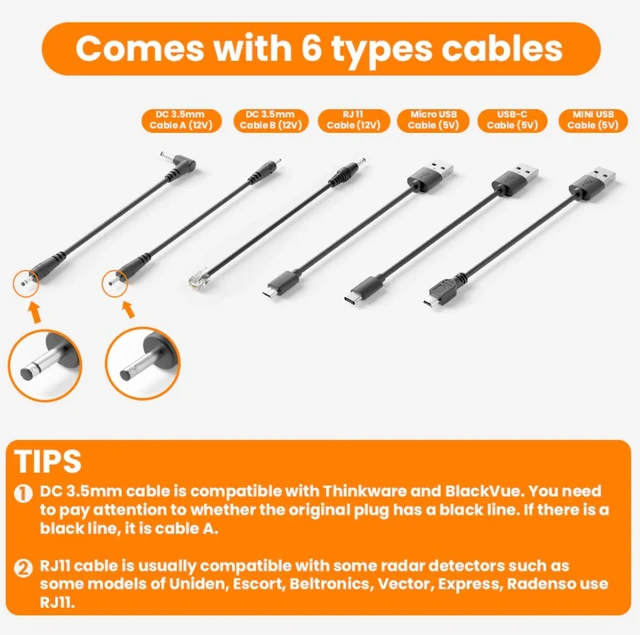 Comes with 6 types cables

DC 3.5mm Cable A (12V)

DC 3.5mm Cable B (12V)

RJ 11 Cable (12V)

Micro USB Cable (5V)

USB-C Cable (5V)

MINI USB Cable (5V)

TIPS

1 DC 3.5mm cable is compatible with Thinkware and BlackVue. You need to pay attention to whether the original plug has a black line. If there is a black line, it is cable A.

2 RJ11 cable is usually compatible with some radar detectors such as some models of Uniden, Escort, Beltronics, Vector, Express, Radenso use RJ11.