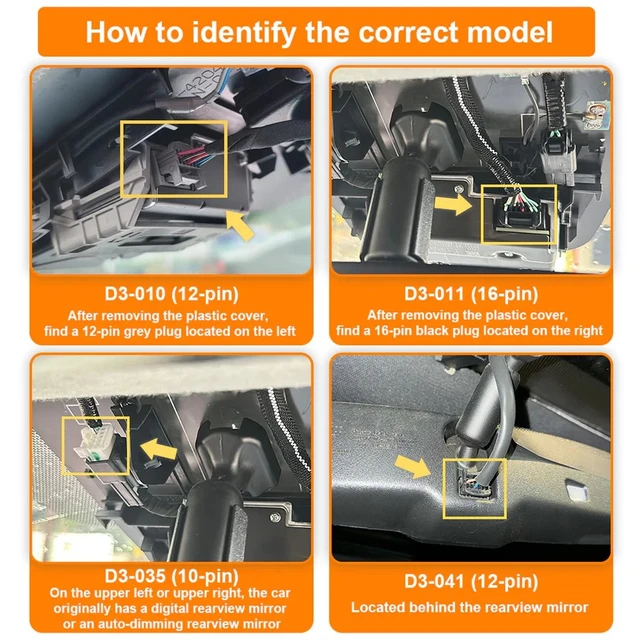 How to identify the correct model

D3-010 (12-pin)
After removing the plastic cover, find a 12-pin grey plug located on the left

D3-011 (16-pin)
After removing the plastic cover, find a 16-pin black plug located on the right

D3-035 (10-pin)
On the upper left or upper right, the car originally has a digital rearview mirror or an auto-dimming rearview mirror

D3-041 (12-pin)
Located behind the rearview mirror