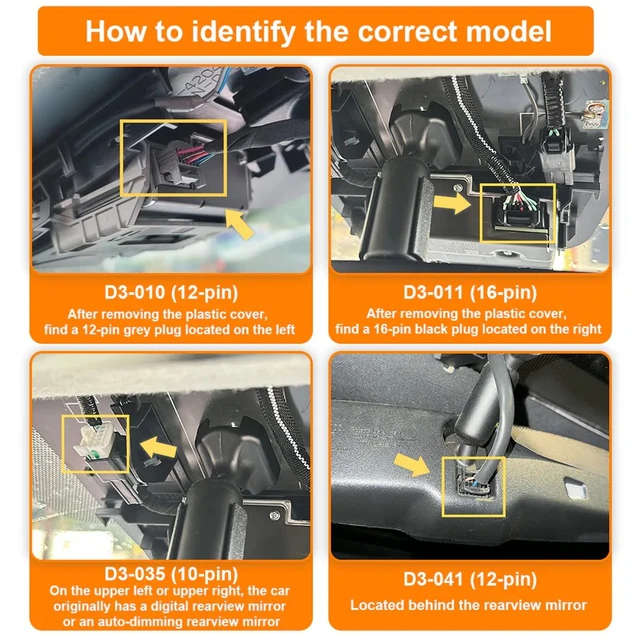 How to identify the correct model

D3-010 (12-pin)
After removing the plastic cover, find a 12-pin grey plug located on the left

D3-011 (16-pin)
After removing the plastic cover, find a 16-pin black plug located on the right

D3-035 (10-pin)
On the upper left or upper right, the car originally has a digital rearview mirror or an auto-dimming rearview mirror

D3-041 (12-pin)
Located behind the rearview mirror