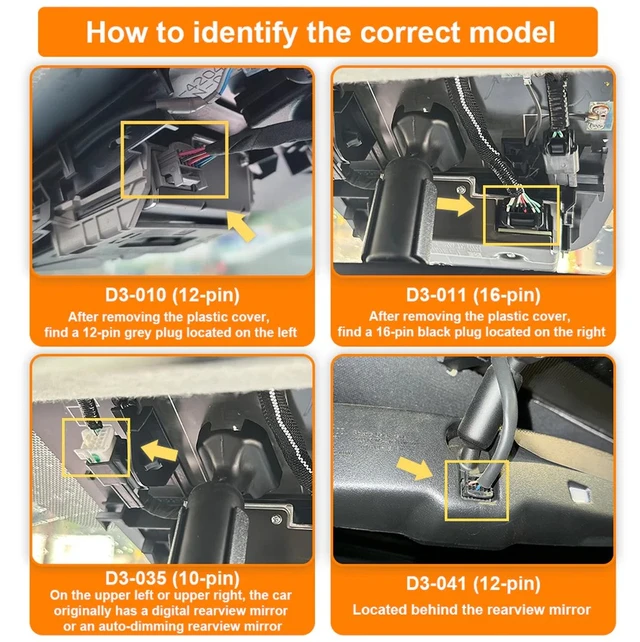 How to identify the correct model

D3-010 (12-pin)
After removing the plastic cover, find a 12-pin grey plug located on the left

D3-011 (16-pin)
After removing the plastic cover, find a 16-pin black plug located on the right

D3-035 (10-pin)
On the upper left or upper right, the car originally has a digital rearview mirror or an auto-dimming rearview mirror

D3-041 (12-pin)
Located behind the rearview mirror