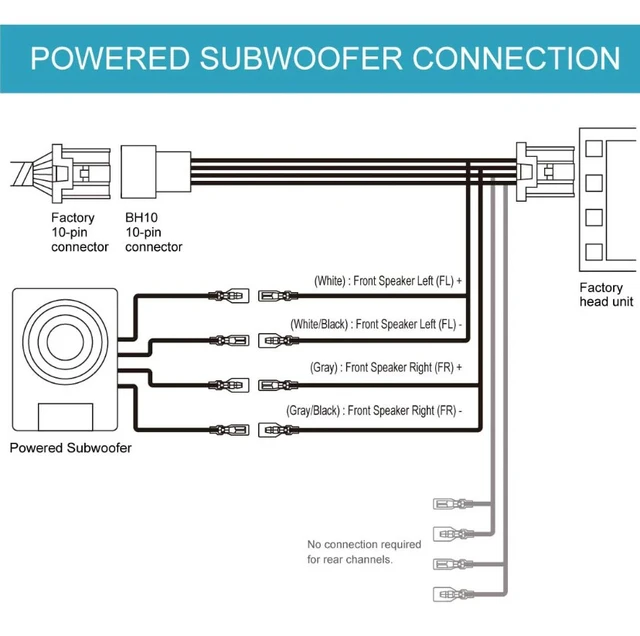 POWERED SUBWOOFER CONNECTION

Factory 10-pin connector

BH10 10-pin connector

Factory head unit

(White) : Front Speaker Left (FL) +

(White/Black) : Front Speaker Left (FL) -

(Gray) : Front Speaker Right (FR) +

(Gray/Black) : Front Speaker Right (FR) -

Powered Subwoofer

No connection required for rear channels.