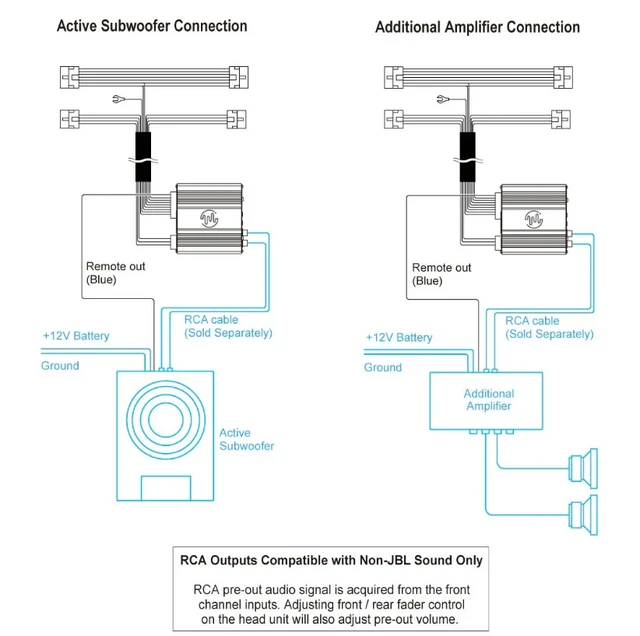 Active Subwoofer Connection

Remote out (Blue)

RCA cable (Sold Separately)

+12V Battery

Ground

Active Subwoofer

Additional Amplifier Connection

Remote out (Blue)

RCA cable (Sold Separately)

+12V Battery

Ground

Additional Amplifier

RCA Outputs Compatible with Non-JBL Sound Only

RCA pre-out audio signal is acquired from the front channel inputs. Adjusting front / rear fader control on the head unit will also adjust pre-out volume.