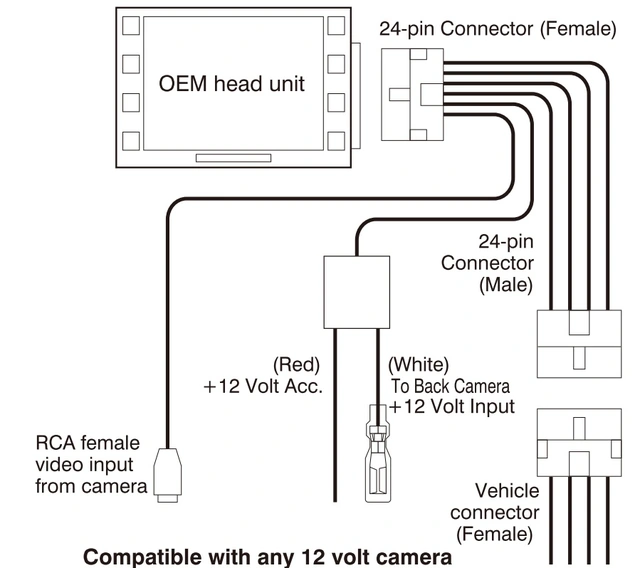 OEM head unit

24-pin Connector (Female)

24-pin Connector (Male)

(Red) +12 Volt Acc.

(White) To Back Camera +12 Volt Input

RCA female video input from camera

Vehicle connector (Female)

Compatible with any 12 volt camera