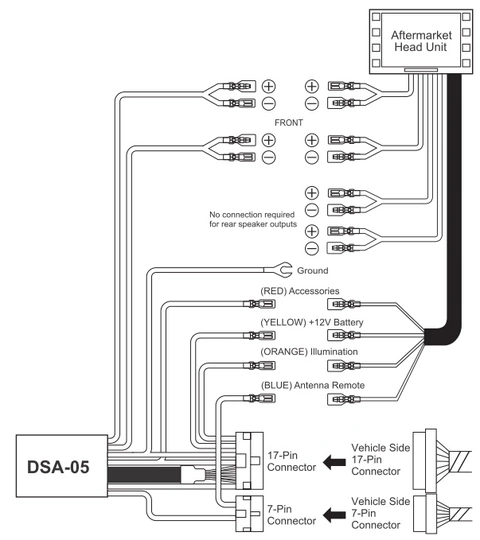 Aftermarket Head Unit

FRONT

No connection required for rear speaker outputs

Ground

(RED) Accessories

(YELLOW) +12V Battery

(ORANGE) Illumination

(BLUE) Antenna Remote

DSA-05

17-Pin Connector

Vehicle Side 17-Pin Connector

7-Pin Connector

Vehicle Side 7-Pin Connector