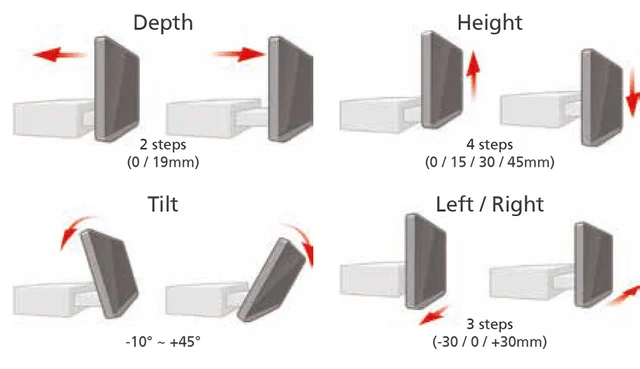 Depth

2 steps
(0 / 19mm)

Height

4 steps
(0 / 15 / 30 / 45mm)

Tilt

-10° ~ +45°

Left / Right

3 steps
(-30 / 0 / +30mm)