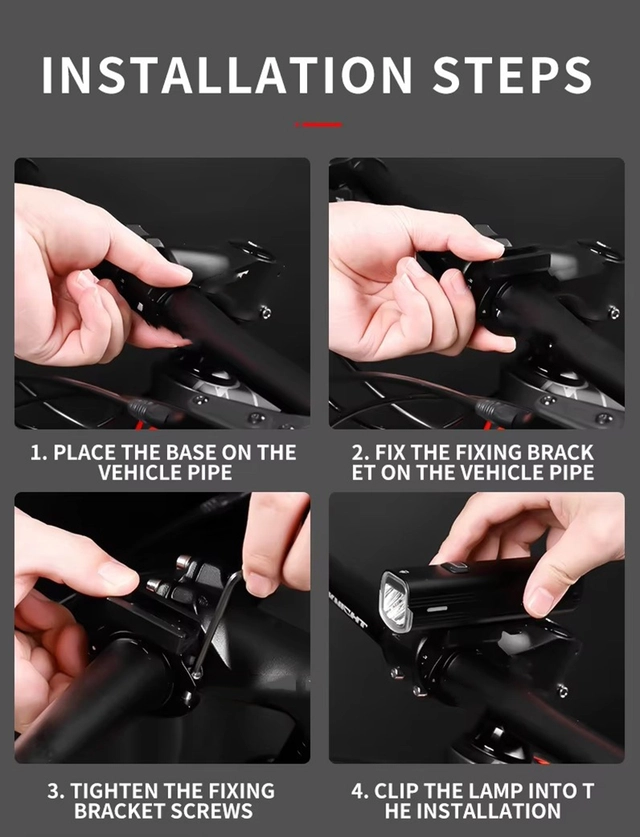 INSTALLATION STEPS

1. PLACE THE BASE ON THE VEHICLE PIPE

2. FIX THE FIXING BRACK ET ON THE VEHICLE PIPE

3. TIGHTEN THE FIXING BRACKET SCREWS

4. CLIP THE LAMP INTO T HE INSTALLATION