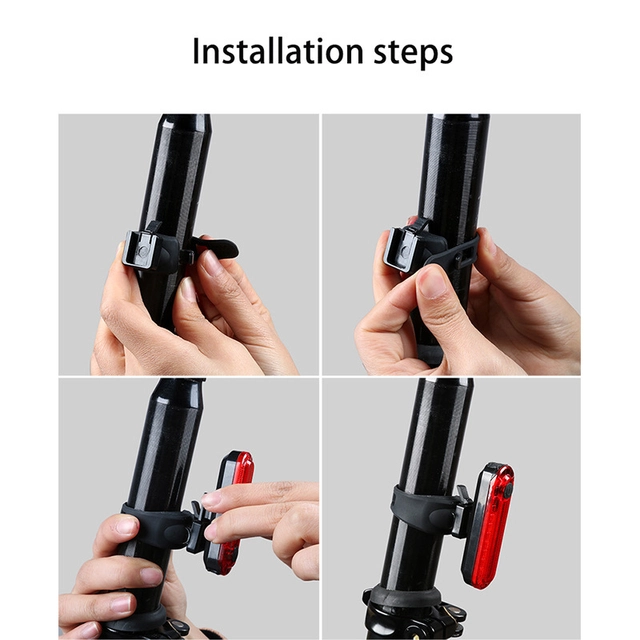 Installation steps