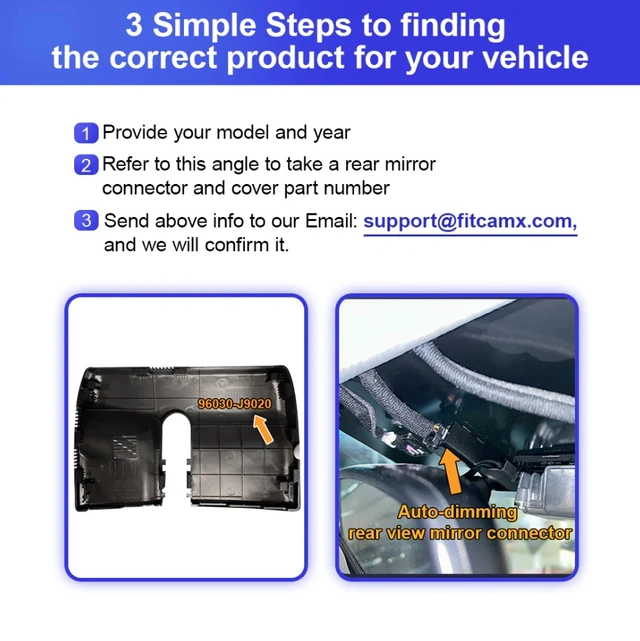 3 Simple Steps to finding the correct product for your vehicle

1 Provide your model and year

2 Refer to this angle to take a rear mirror connector and cover part number

3 Send above info to our Email: support@fitcamx.com, and we will confirm it.

96030-J9020

Auto-dimming rear view mirror connector