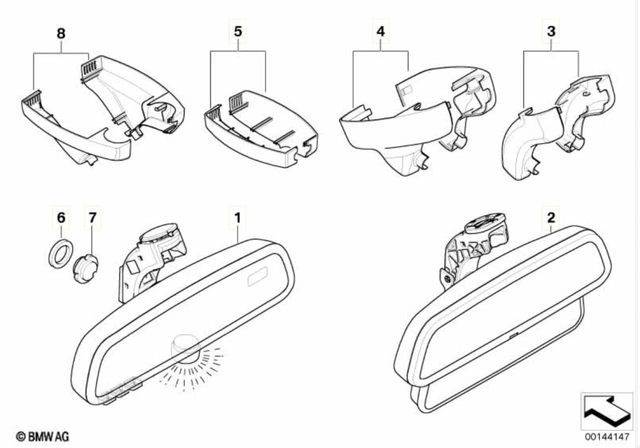 8

5

4

3

6

7

1

2

© BMW AG

00144147