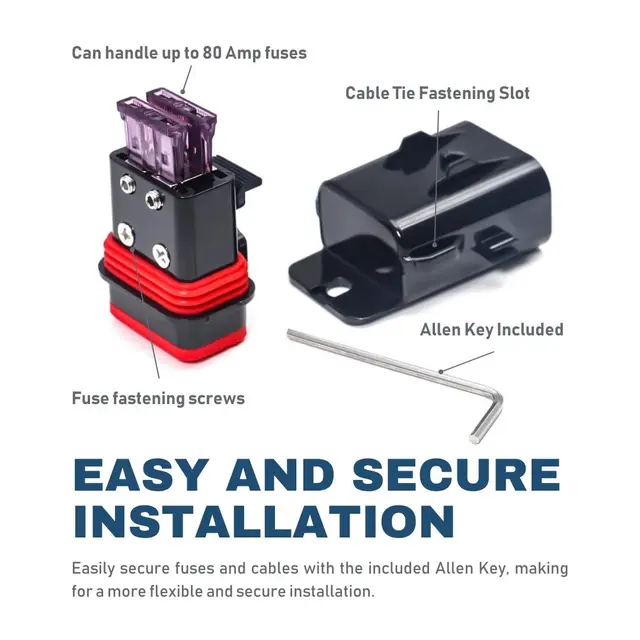 Can handle up to 80 Amp fuses

Cable Tie Fastening Slot

Allen Key Included

Fuse fastening screws

EASY AND SECURE INSTALLATION

Easily secure fuses and cables with the included Allen Key, making for a more flexible and secure installation.